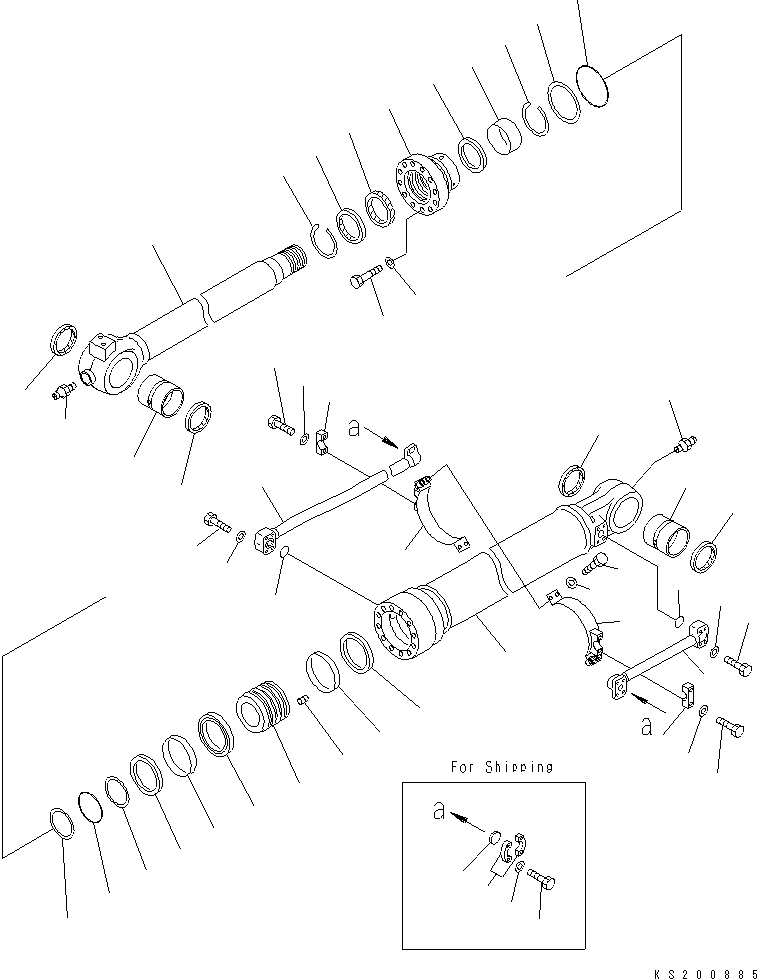 a

a

For Shipping

a

KS200885