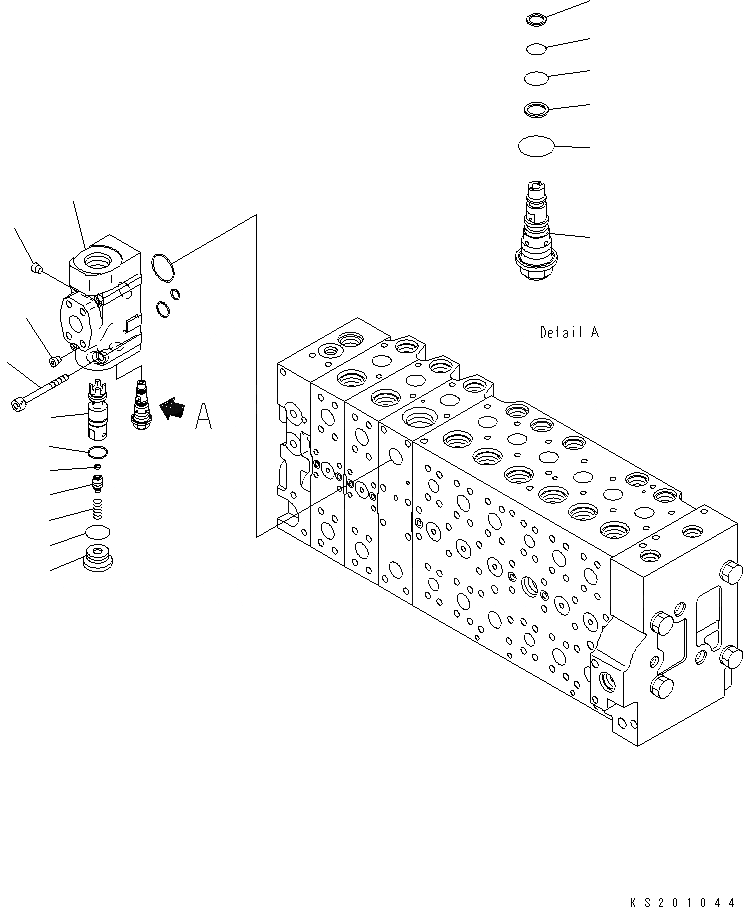 Detail A

A

KS201044