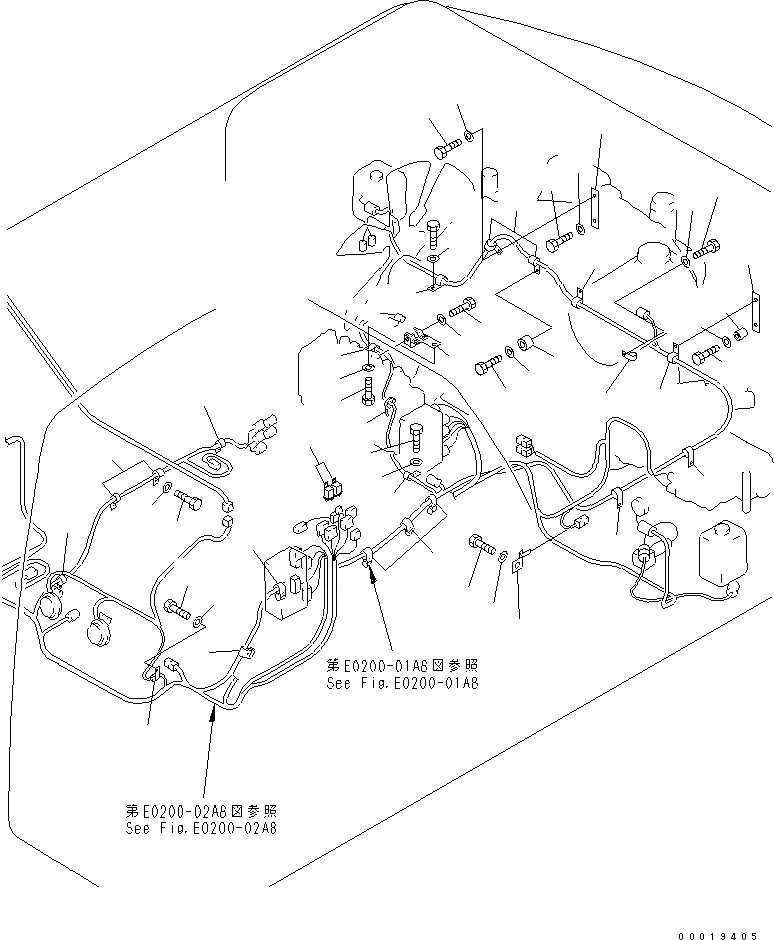 第E0200-01A6図参照
See Fig.E0200-01A8

第E0200-02A6図参照
See Fig.E0200-02A8

00019405