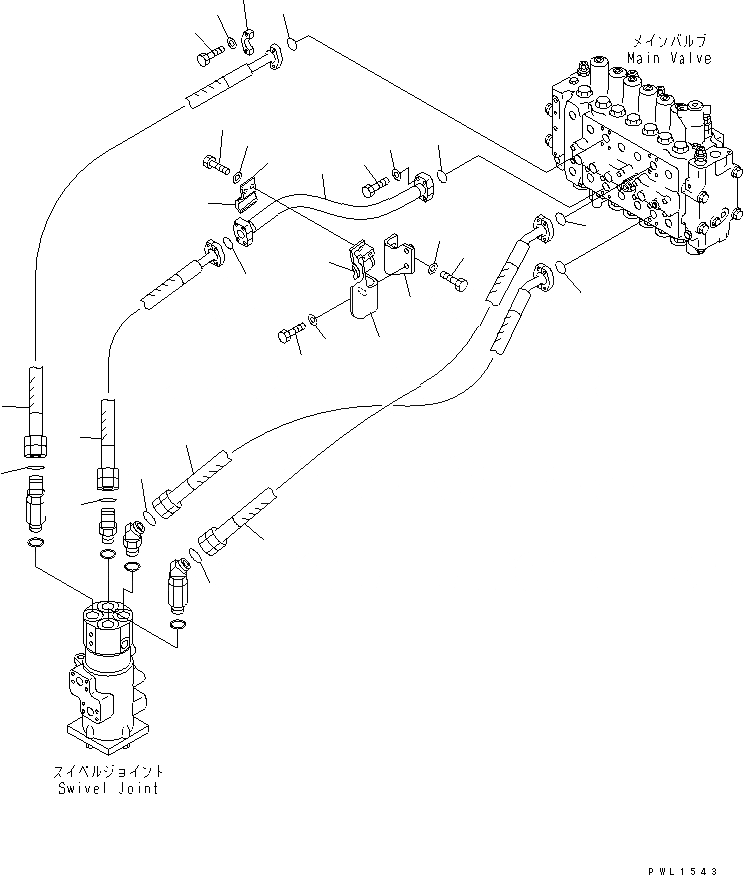 メインバルブ
Main Valve

スイベルジョイント
Swivel Joint

PWL1543