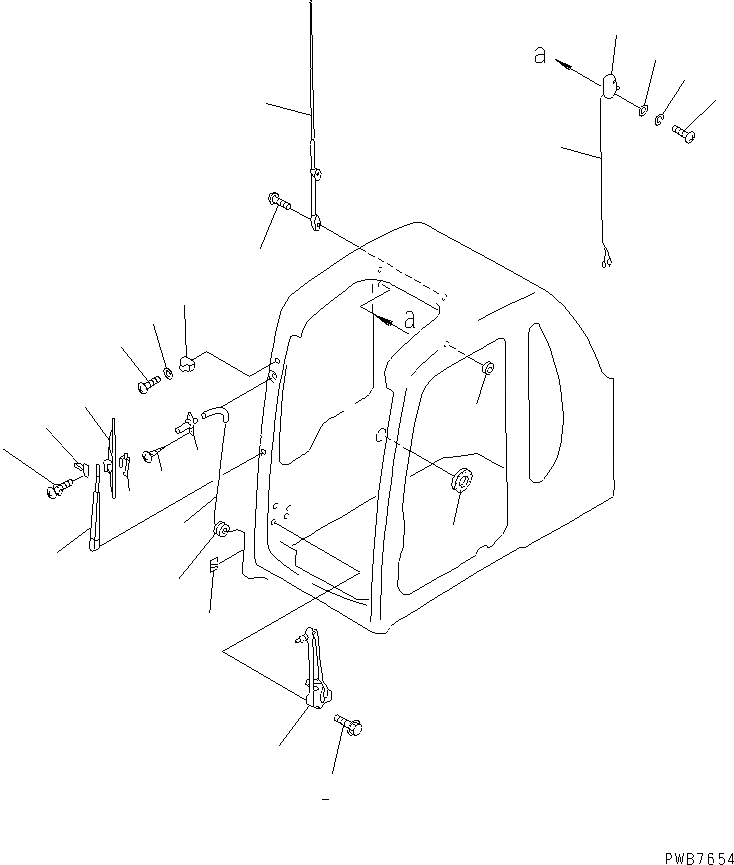 a

a

PWB7654