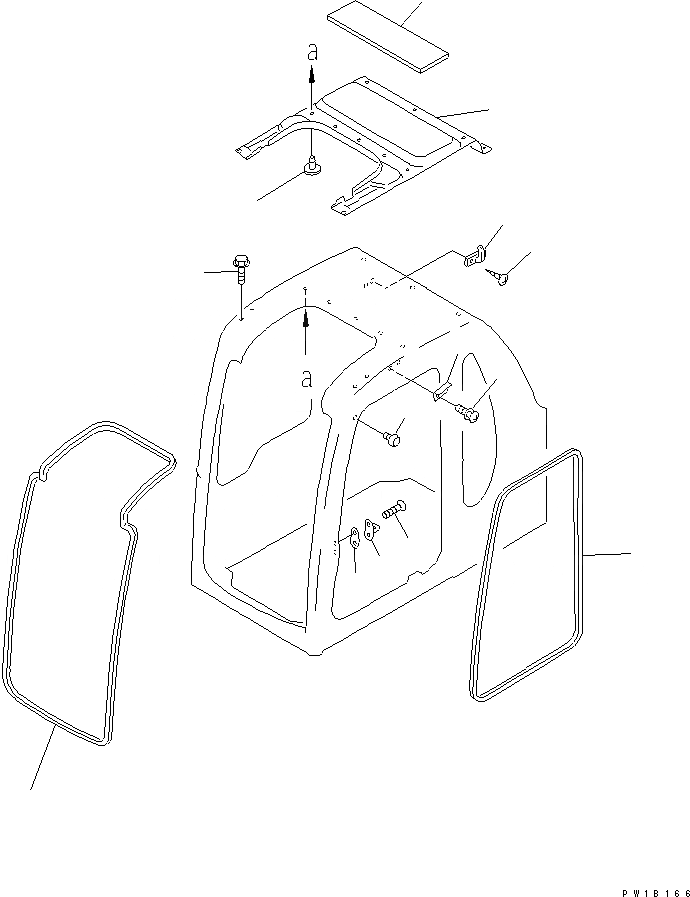 a

a

PW1B166