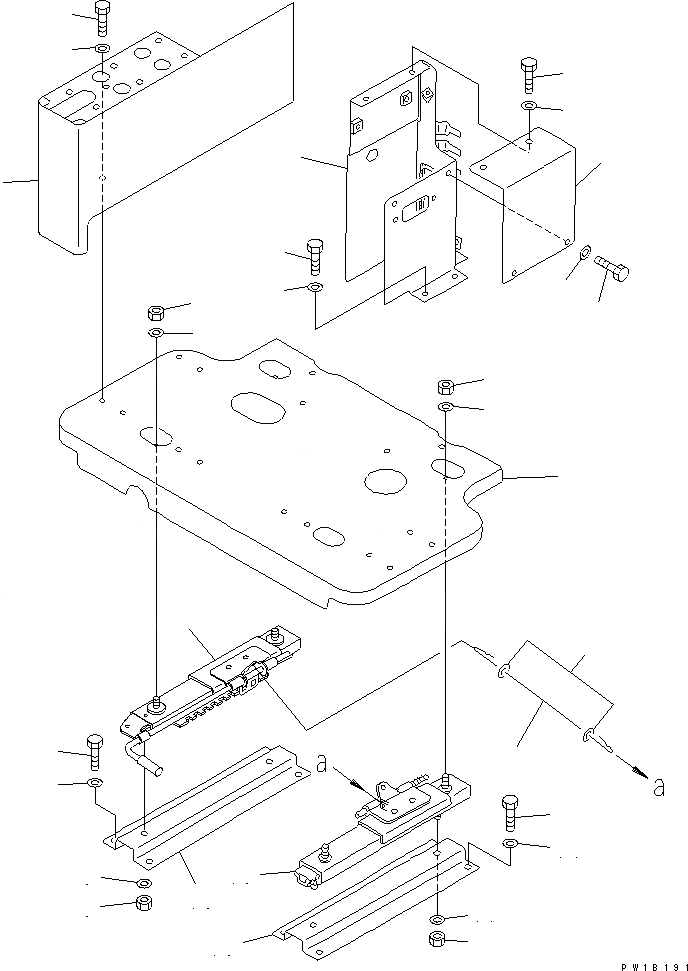 a
a
PW1B191