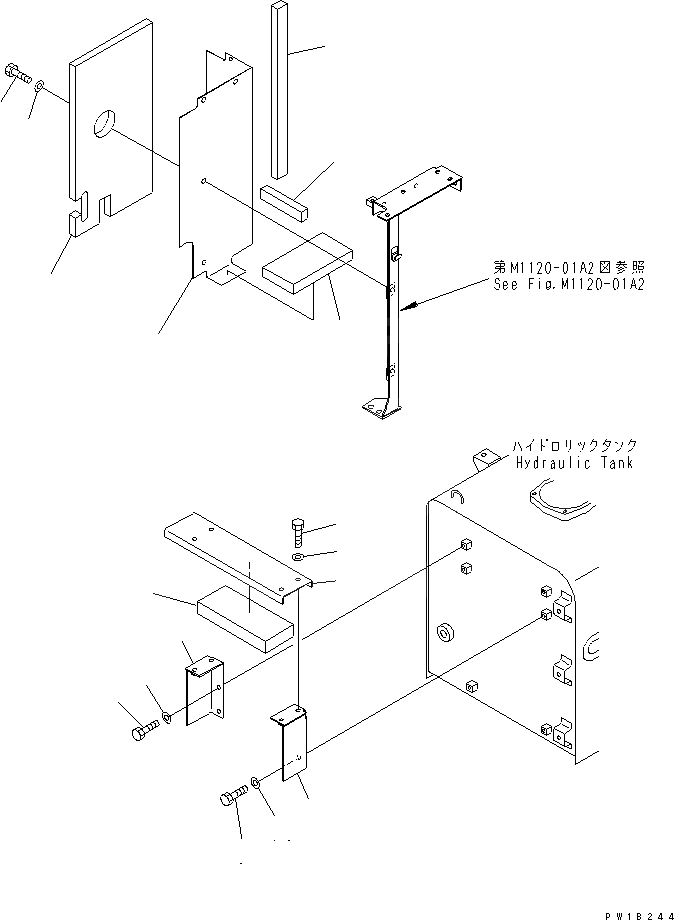 第M1120-01A2図参照
See Fig.M1120-01A2

ハイドロリックタンク
Hydraulic Tank

PW18244