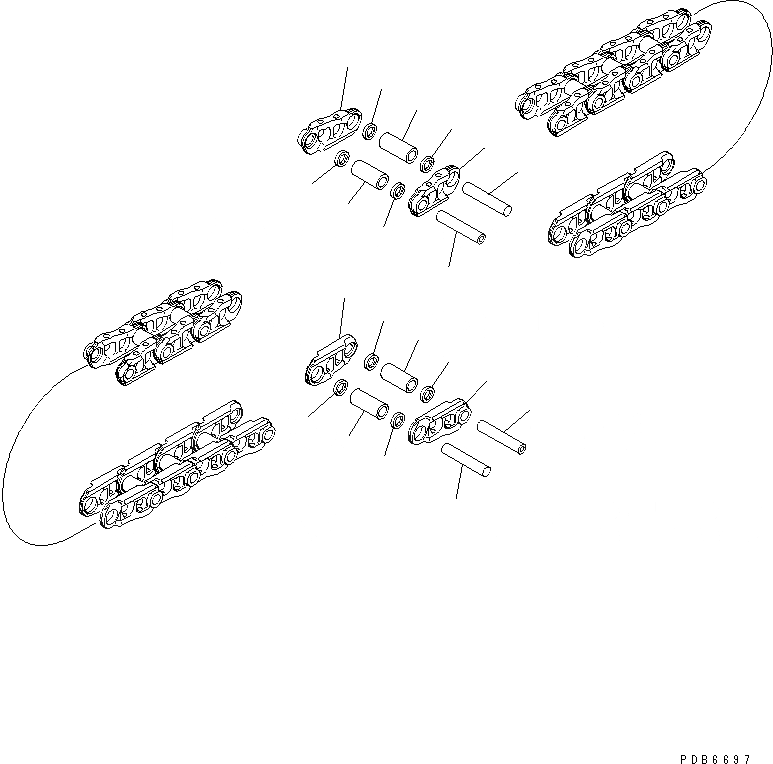 PDB6697