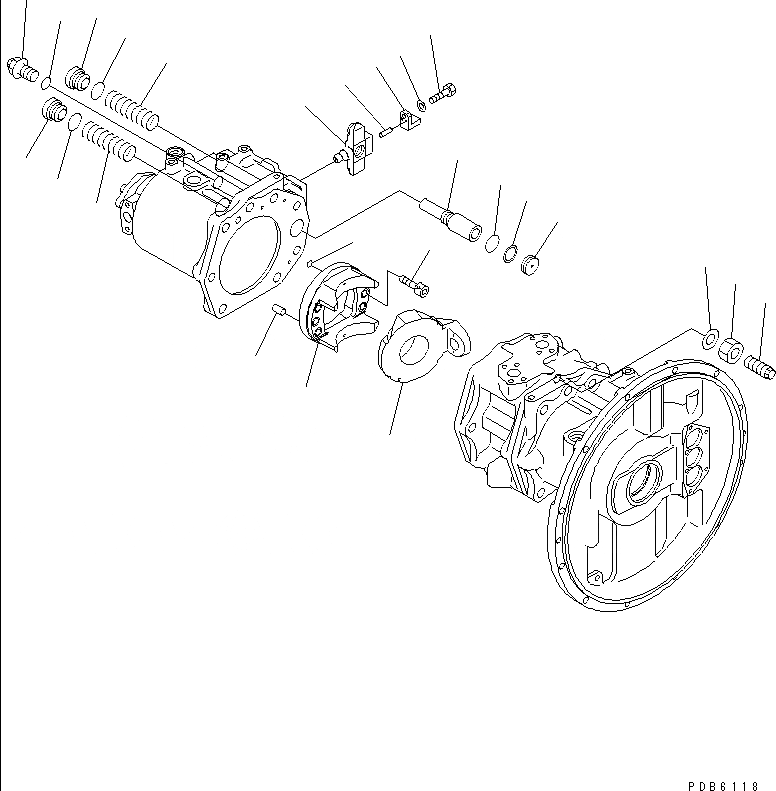 PDB6118