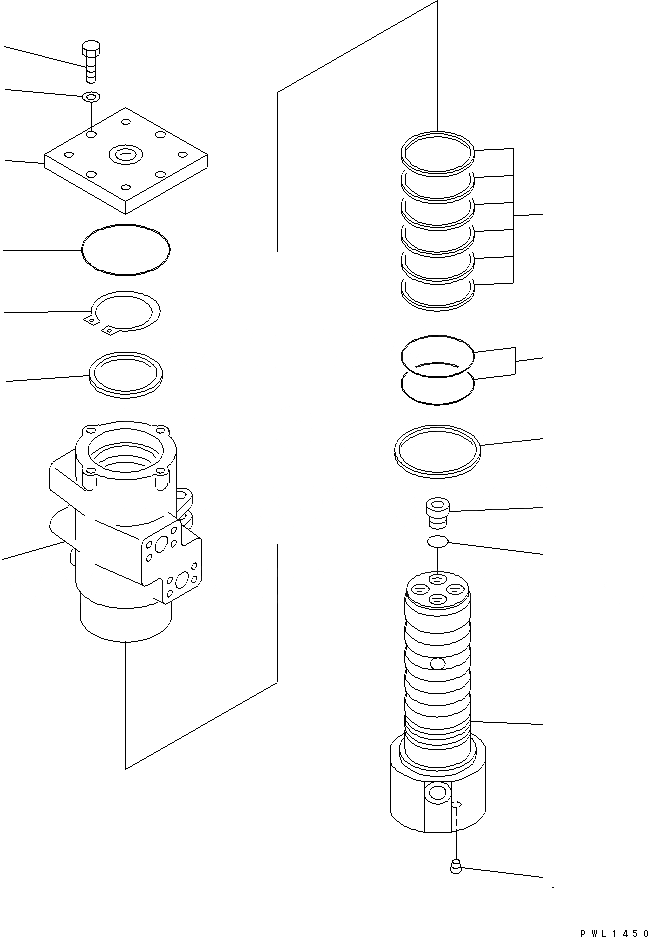 PWL1450