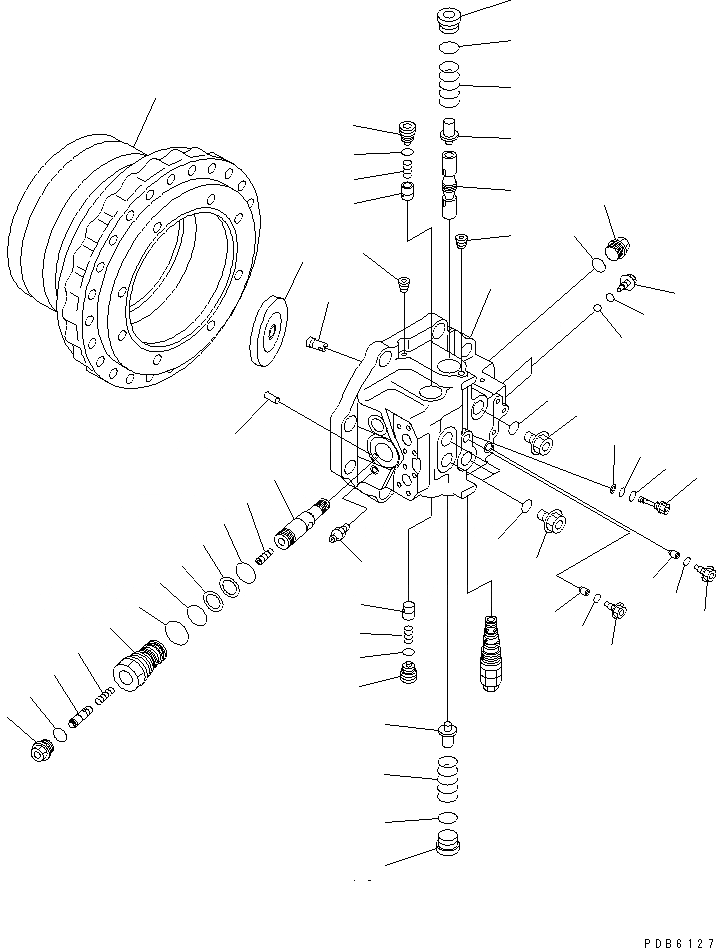 PDB6127