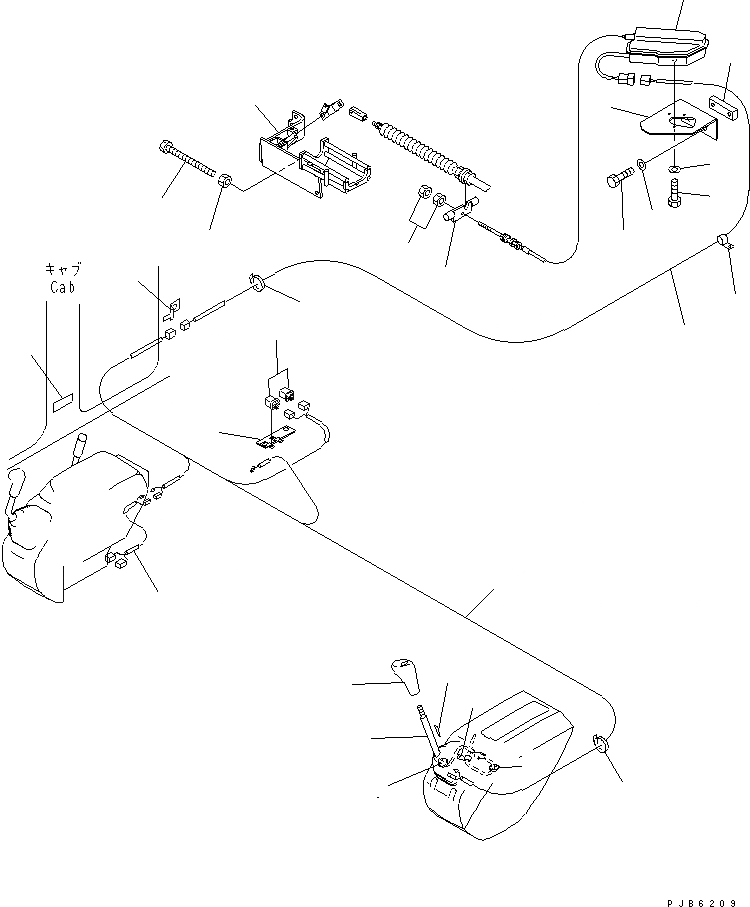 キャブ
Cab

PJB6209