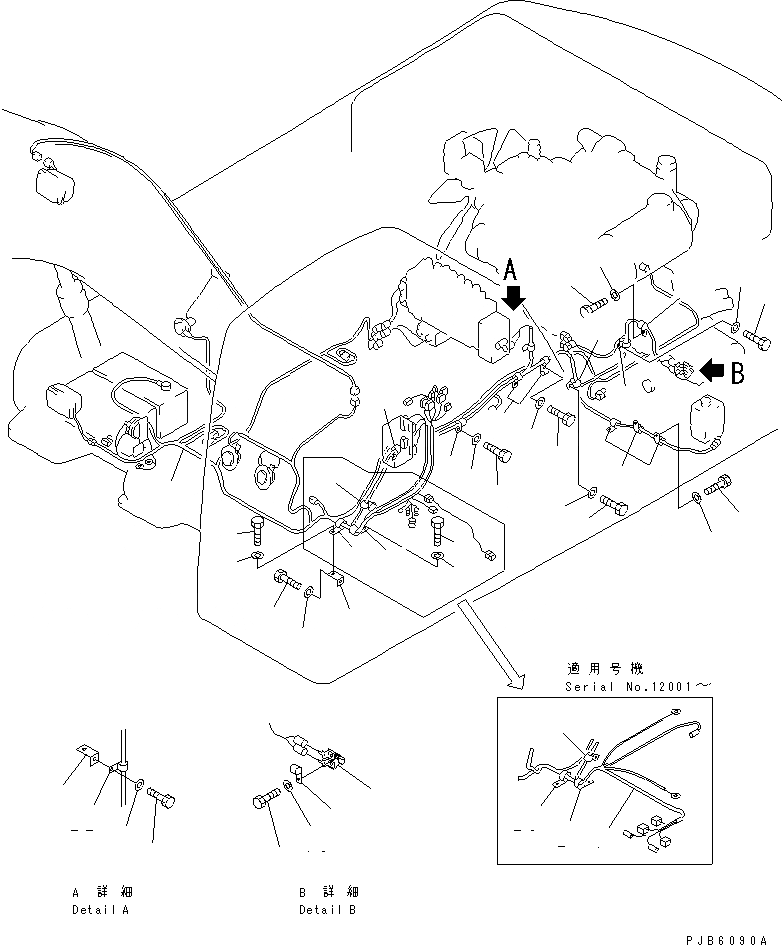 A

B

適用号機
Serial No.12001～

A 詳細
Detail A

B 詳細
Detail B

PJB6090A