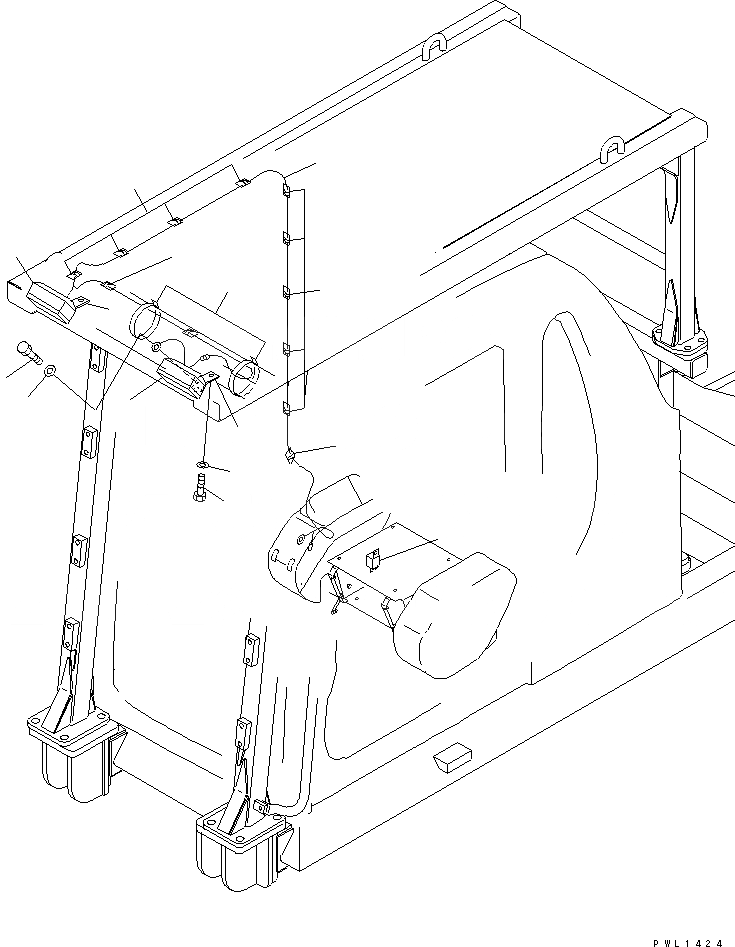 PWL1424