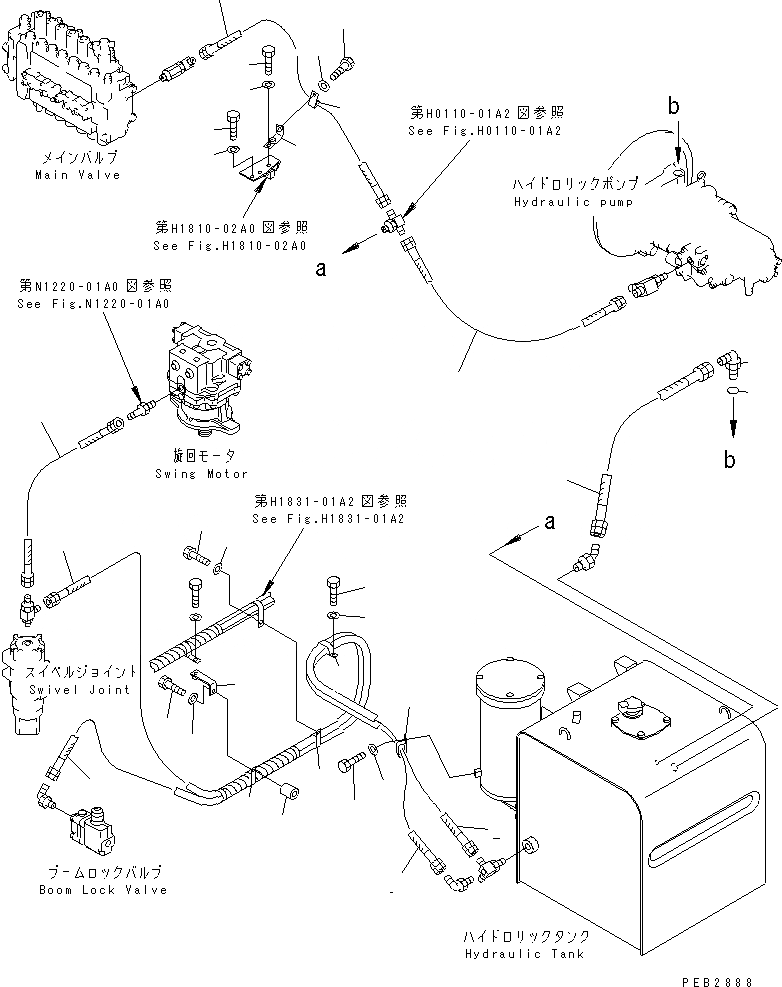 メインバルブ
Main Valve

第H0110-01A2図参照
See Fig.H0110-01A2

b

ハイドロリックポンプ
Hydraulic pump

第H1810-02A0図参照
See Fig.H1810-02A0

a

第N1220-01A0図参照
See Fig.N1220-01A0

旋回モータ
Swing Motor

b

第H1831-01A2図参照
See Fig.H1831-01A2

a

スイベルジョイント
Swivel Joint

ブームロックバルブ
Boom Lock Valve

ハイドロリックタンク
Hydraulic Tank

PEB2888