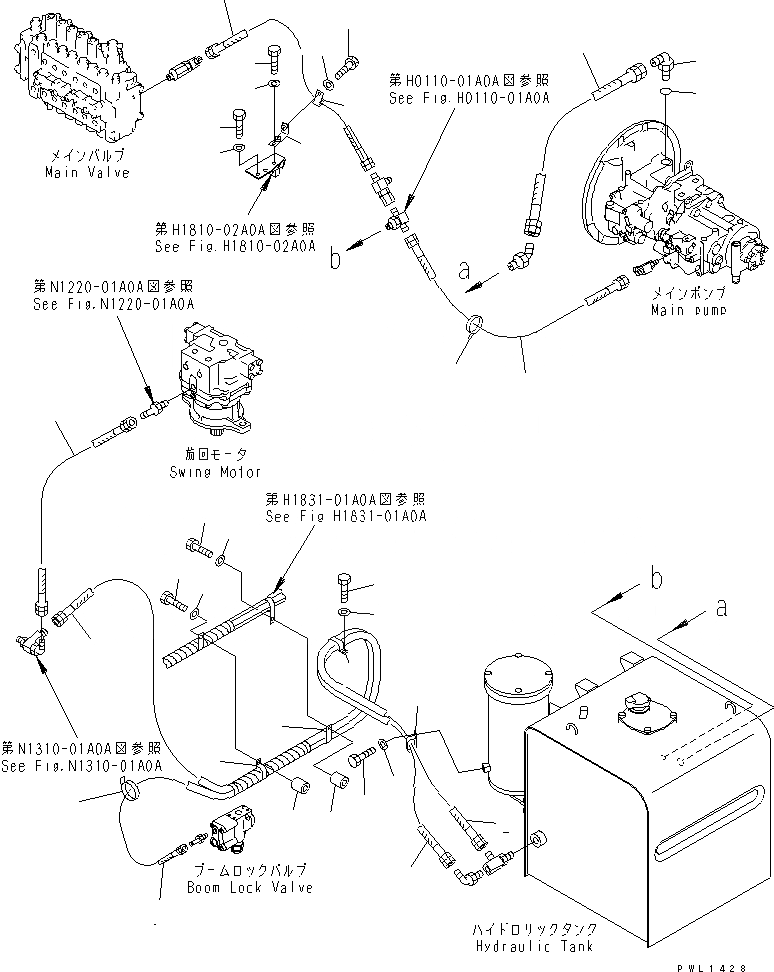 メインバルブ
Main Valve

第H0110-01A0A図参照
See Fig.H0110-01A0A

第H1810-02A0A図参照
See Fig.H1810-02A0A

b

a

メインポンプ
Main pump

第N1220-01A0A図参照
See Fig.N1220-01A0A

旋回モータ
Swing Motor

第H1831-01A0A図参照
See Fig H1831-01A0A

b

a

第N1310-01A0A図参照
See Fig.N1310-01A0A

ブームロックバルブ
Boom Lock Valve

ハイドロリックタンク
Hydraulic Tank

PWL1428