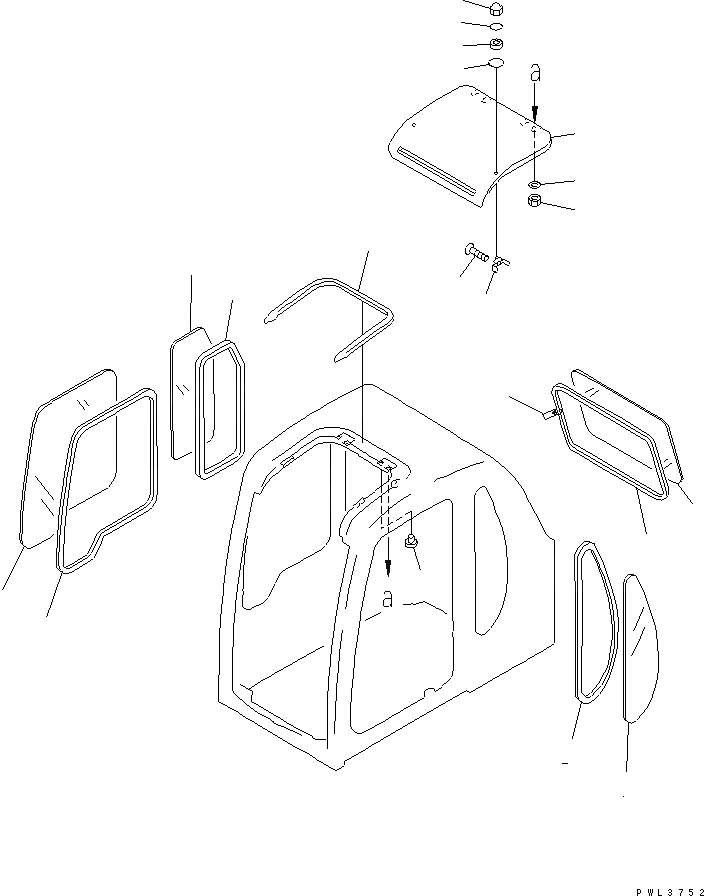 a

a

PWL3752