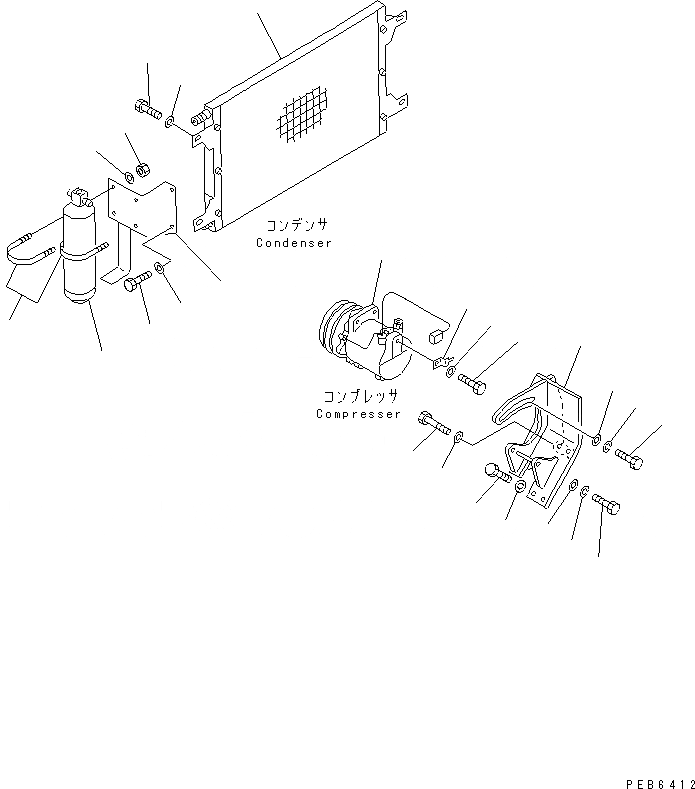 コンデンサ
Condenser

コンプレッサ
Compresser

PEB6412