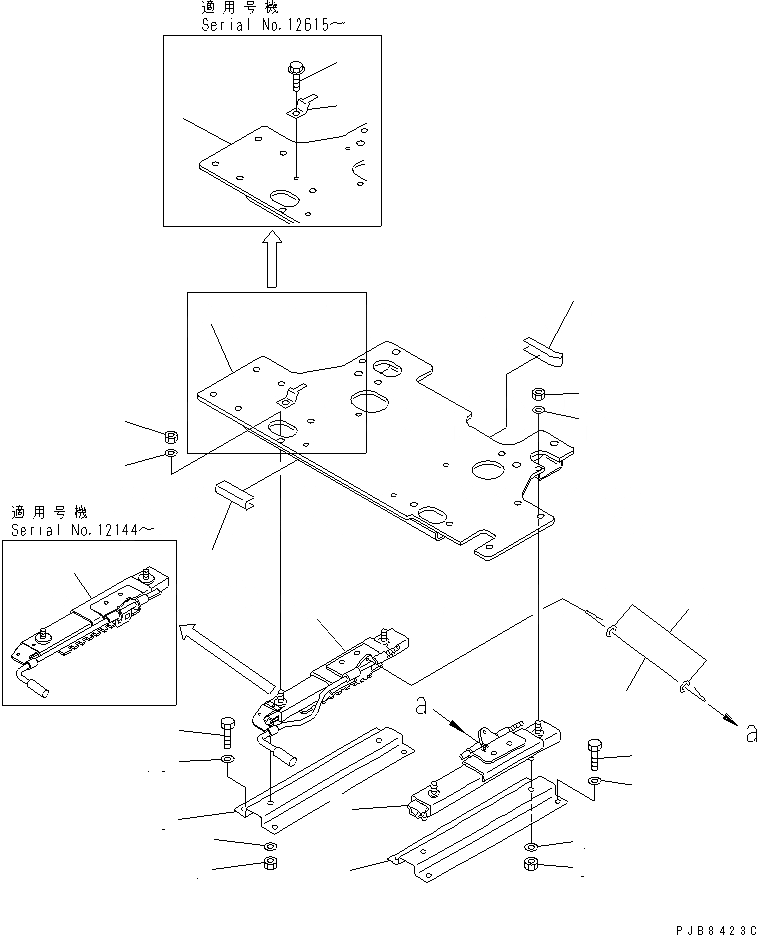 適用号機
Serial No.12615~

適用号機
Serial No.12144~

a

a

PJB8423C