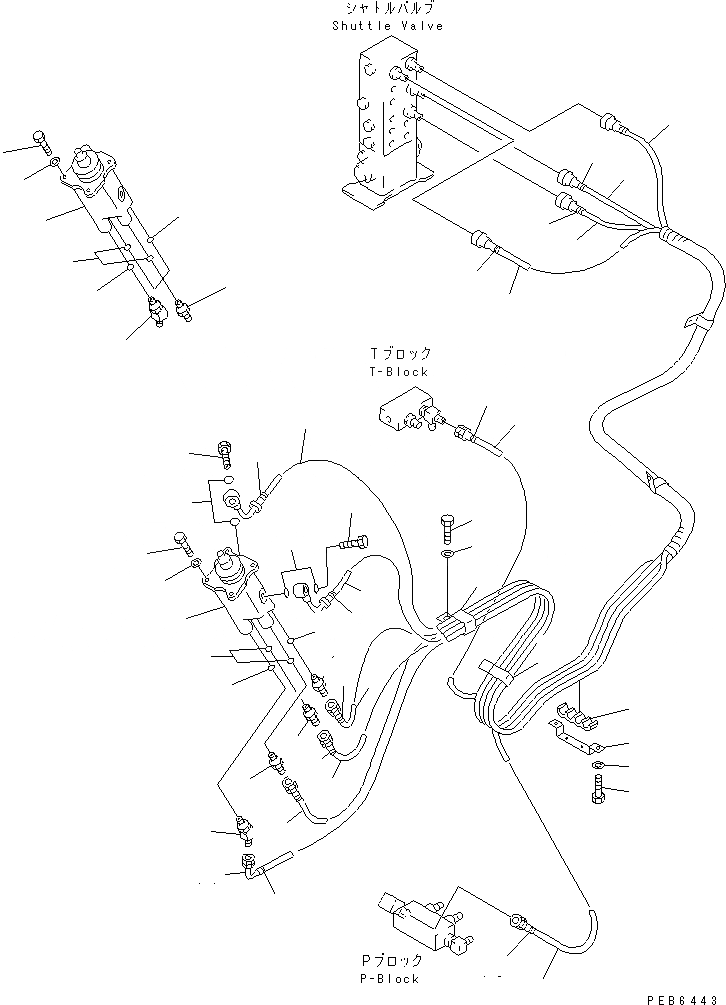 シャトルバルブ
Shuttle Valve

Tブロック
T-Block

Pブロック
P-Block

PEB6443