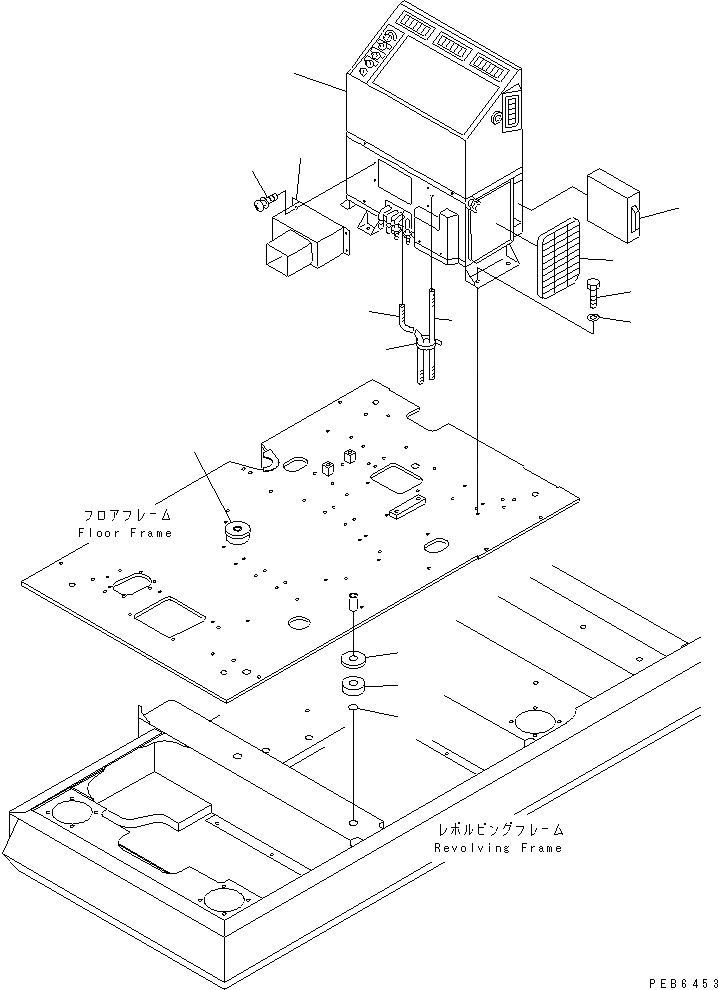 フロアフレーム
Floor Frame

レボルビングフレーム
Revolving Frame

PEB6453