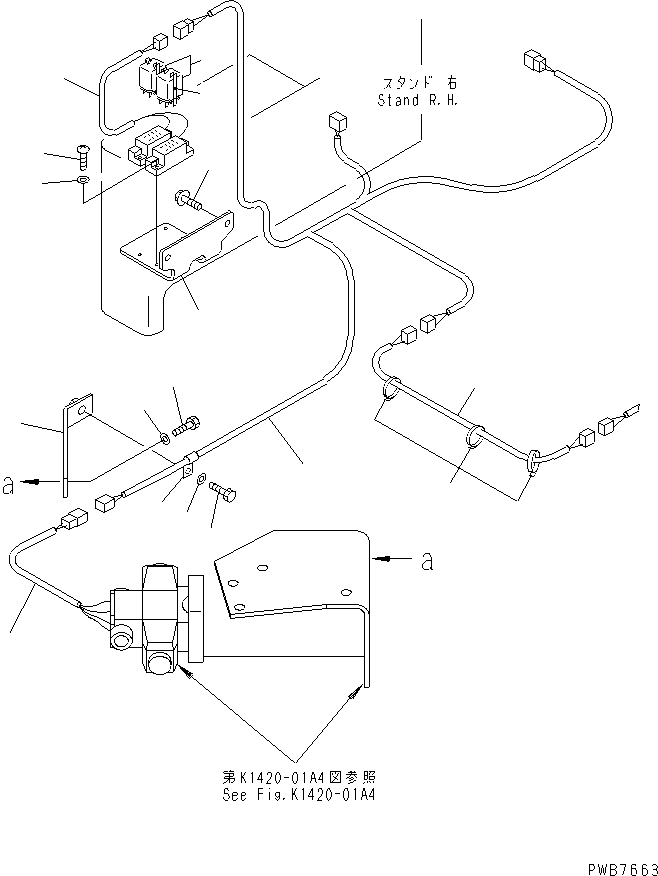 スタンド 右
Stand R.H.

a

a

第K1420-01A4図参照
See Fig.K1420-01A4

PWB7663