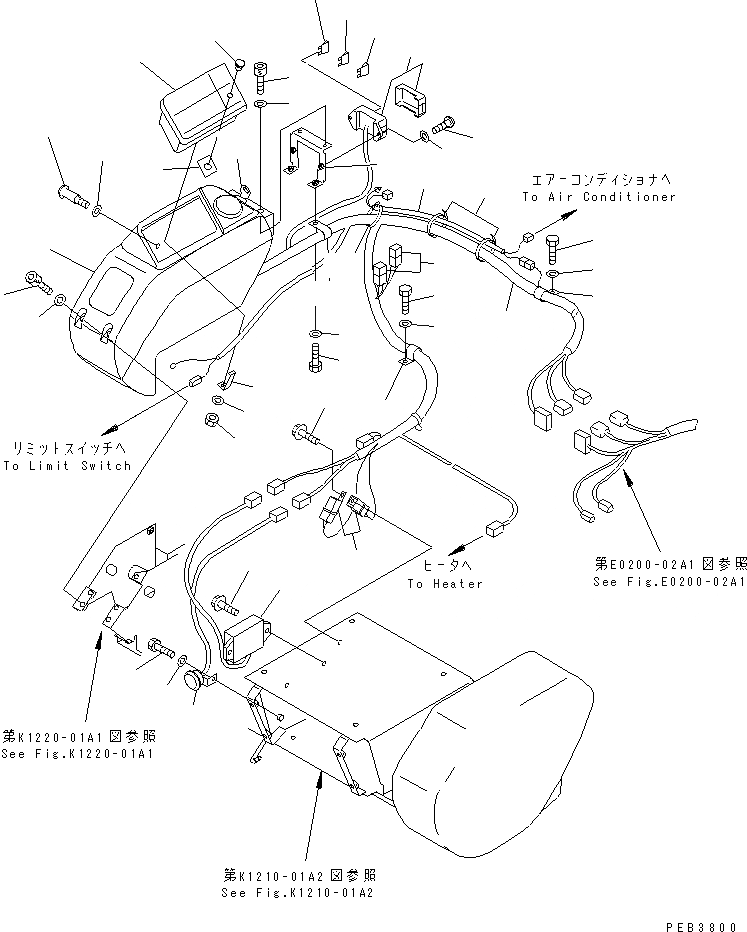 エアーコンディショナへ
To Air Conditioner

リミットスイッチへ
To Limit Switch

ヒータへ
To Heater

第E0200-02A1図参照
See Fig.E0200-02A1

第K1220-01A1図参照
See Fig.K1220-01A1

第K1210-01A2図参照
See Fig.K1210-01A2

PEB3800