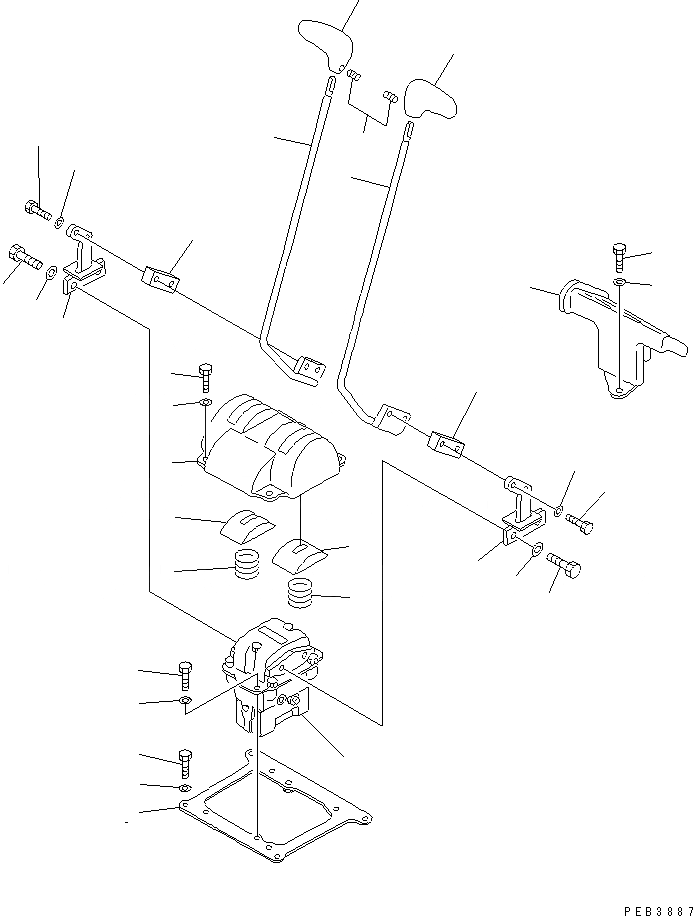 PEB3887