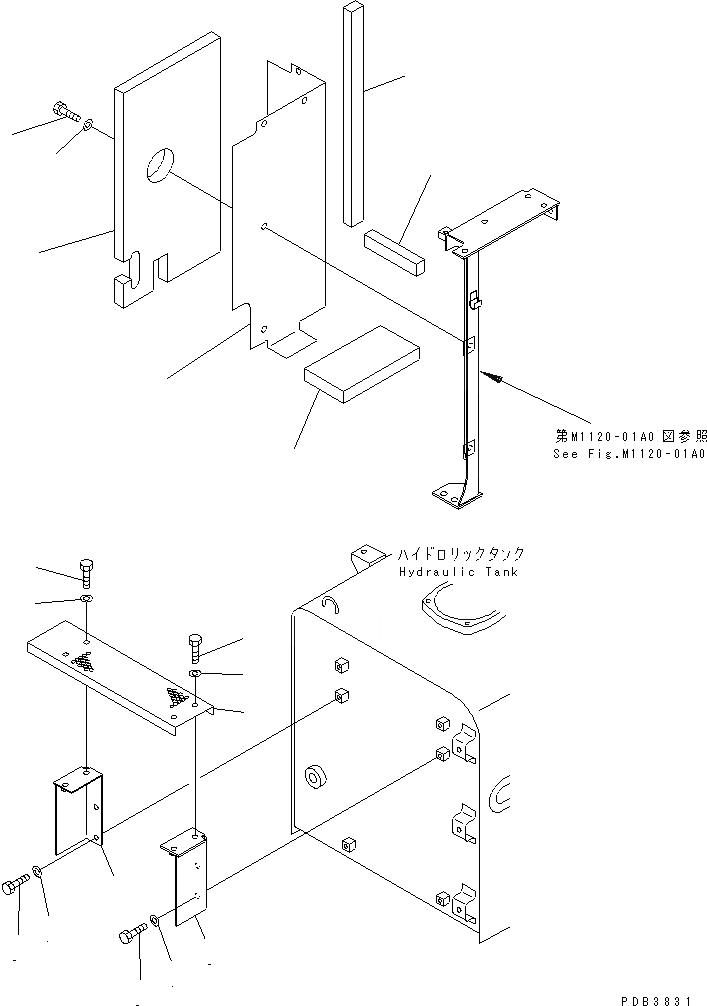 第M1120-01A0 図参照
See Fig.M1120-01A0

ハイドロリックタンク
Hydraulic Tank

PDB3831