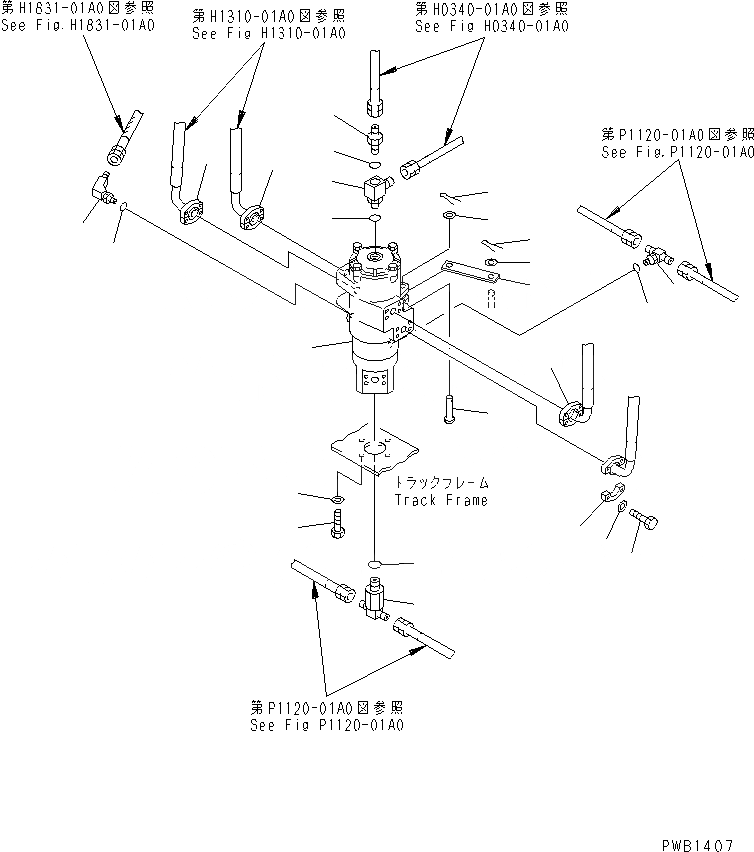 第H1831-01A0図参照
See Fig.H1831-01A0

第H1310-01A0図参照
See Fig H1310-01A0

第H0340-01A0図参照
See Fig H0340-01A0

第P1120-01A0図参照
See Fig.P1120-01A0

トラックフレーム
Track Frame

第P1120-01A0図参照
See Fig P1120-01A0

PWB1407