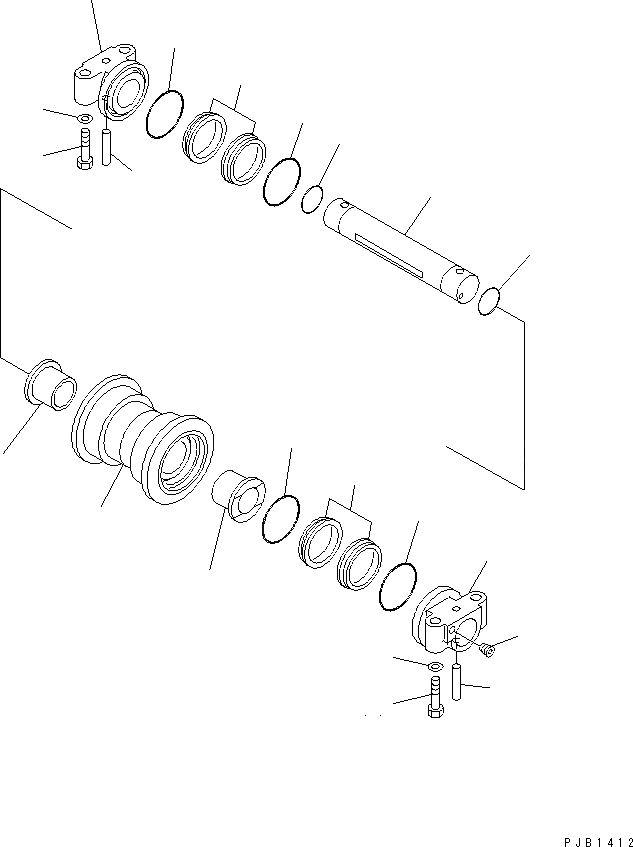 PJB1412