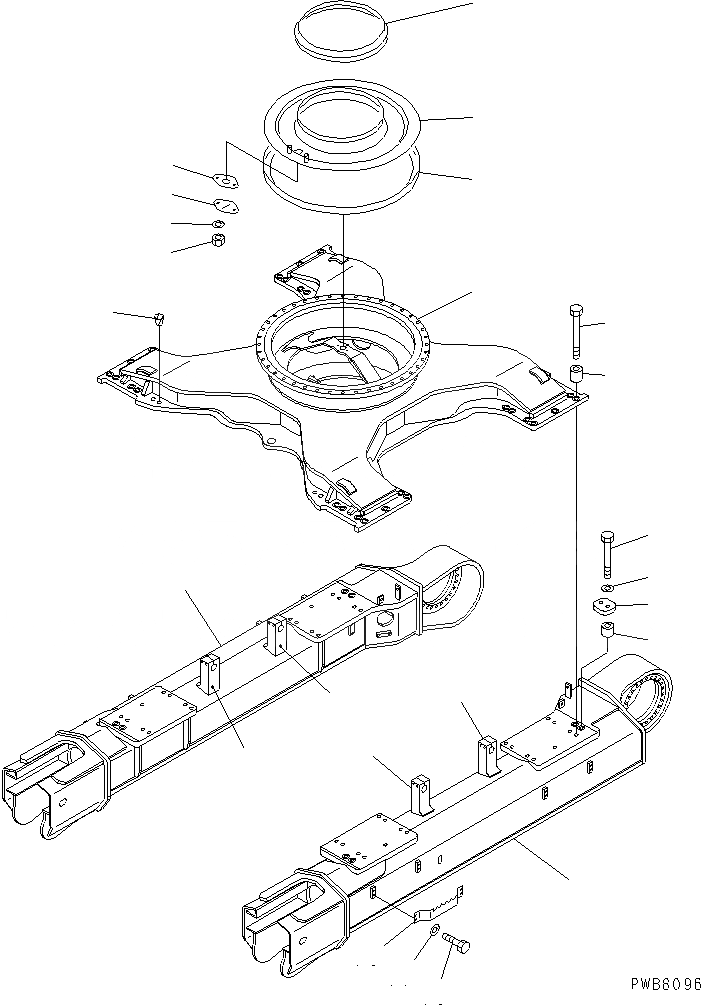 PWB8096