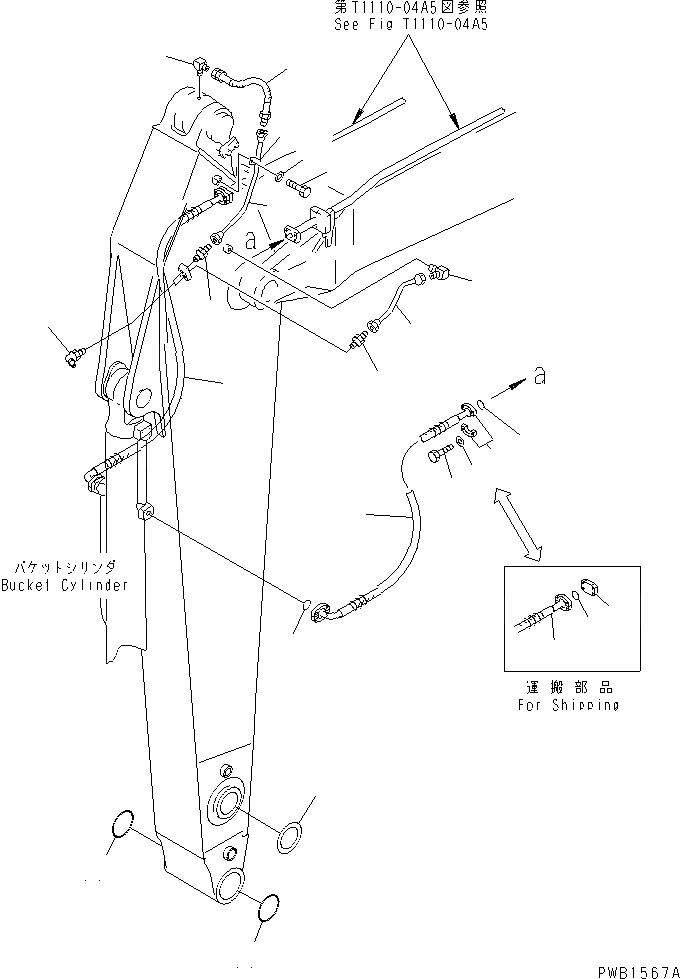 第T1110-04A5図参照
See Fig T1110-04A5

a

a

バケットシリンダ
Bucket Cylinder

運搬部品
For Shipping

PWB1567A