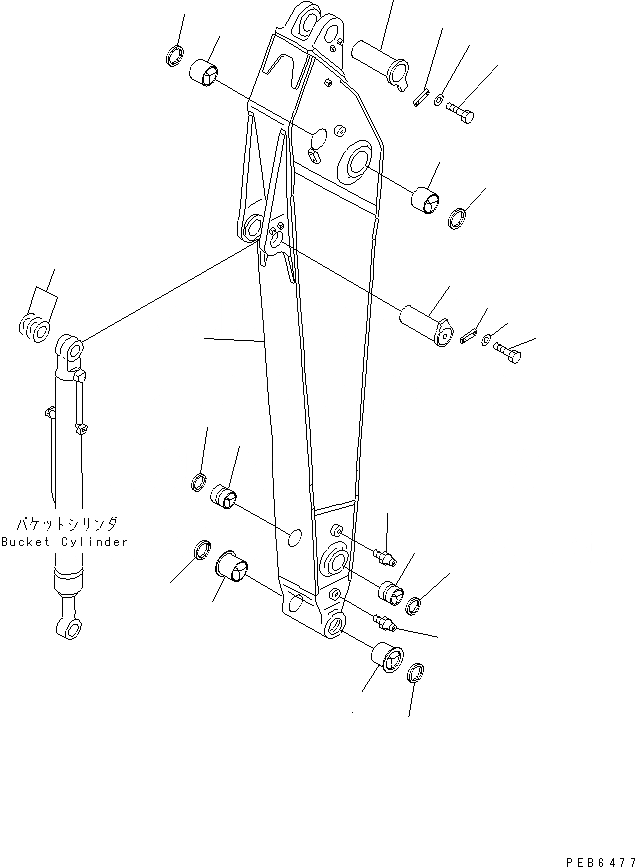 バケットシリンダ
Bucket Cylinder

PEB6477