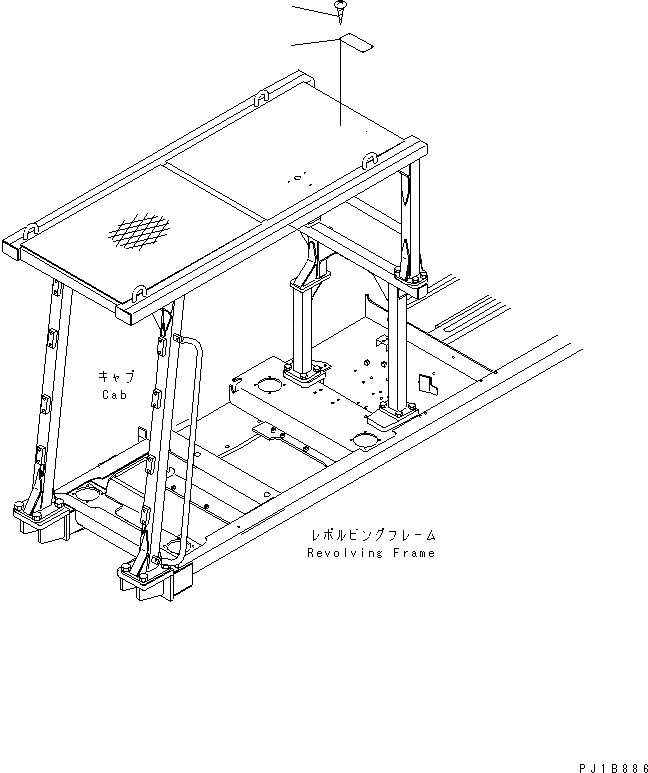 キャブ
Cab

レボルビングフレーム
Revolving Frame

PJ1B886