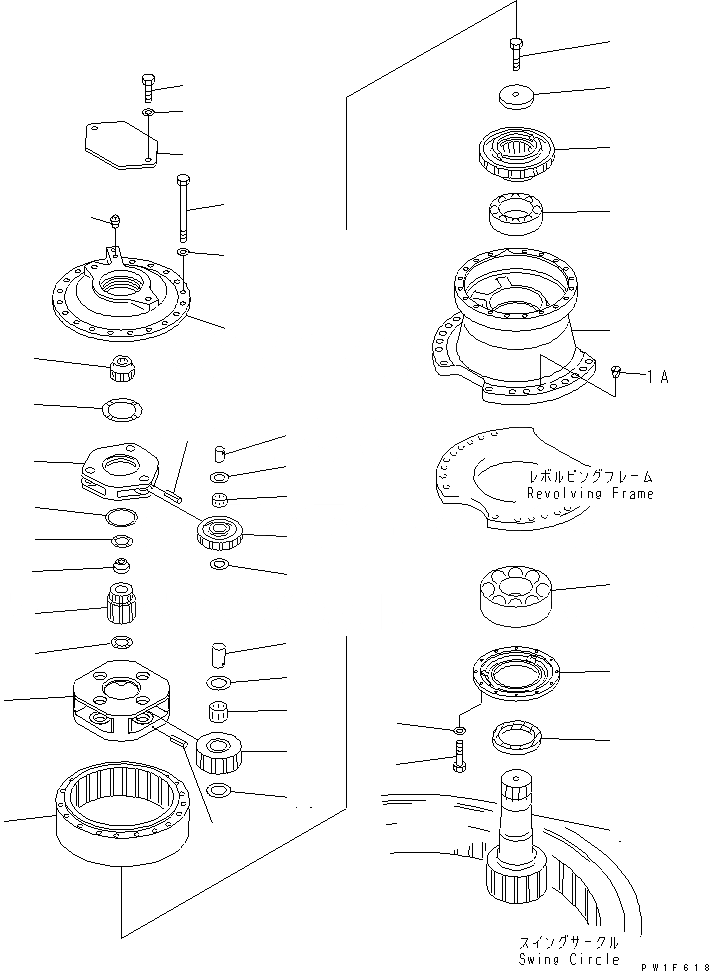 1 A

レボルビングフレーム
Revolving Frame

スイングサークル
Swing Circle

PW1F618