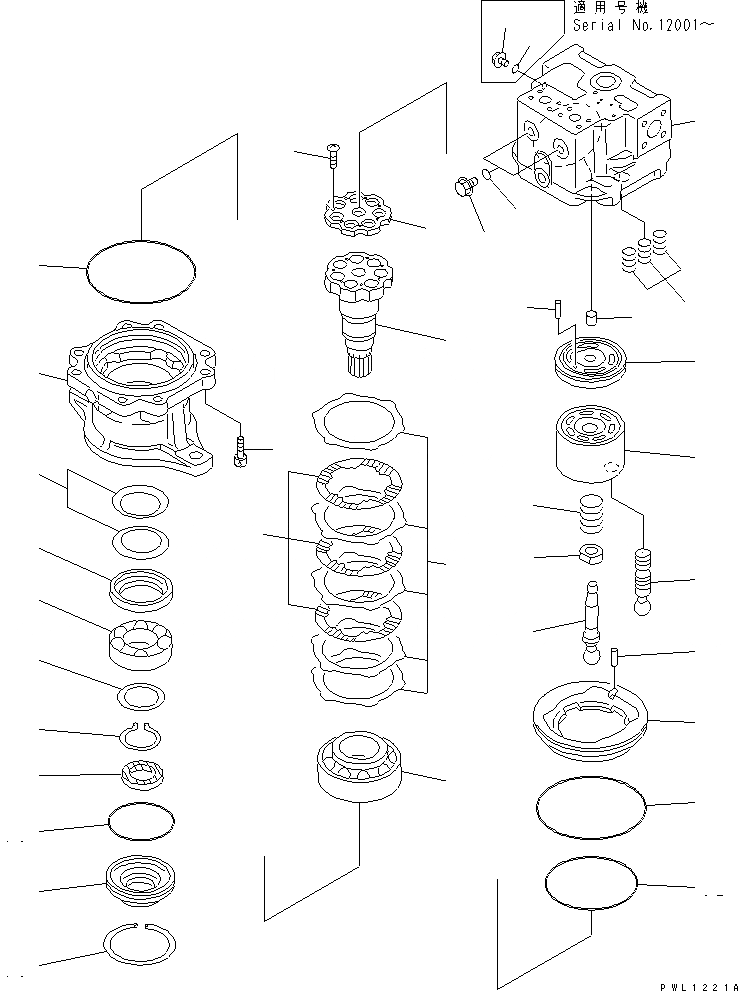 適用号機
Serial No.12001～

PWL1221A