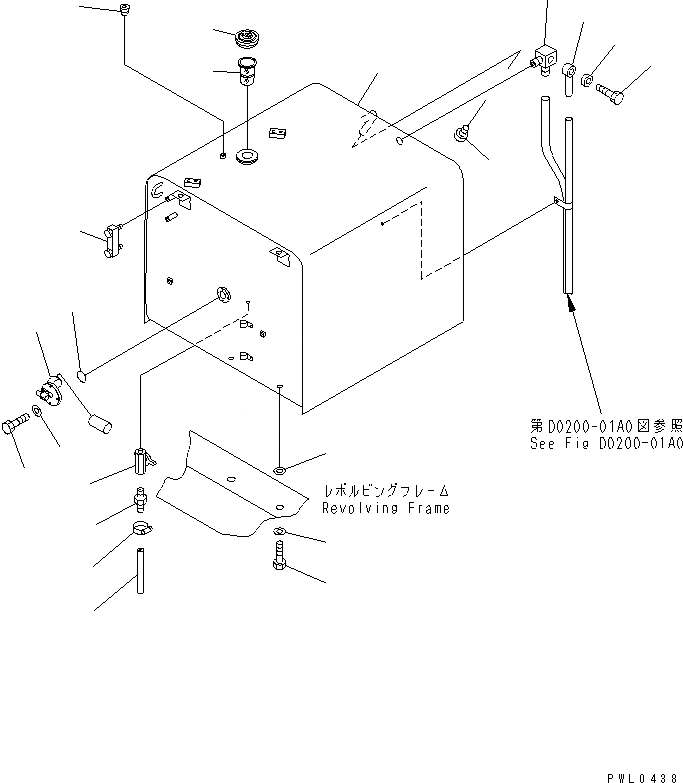 第D0200-01A0図参照
See Fig D0200-01A0

レボルビングフレーム
Revolving Frame

PWL0438