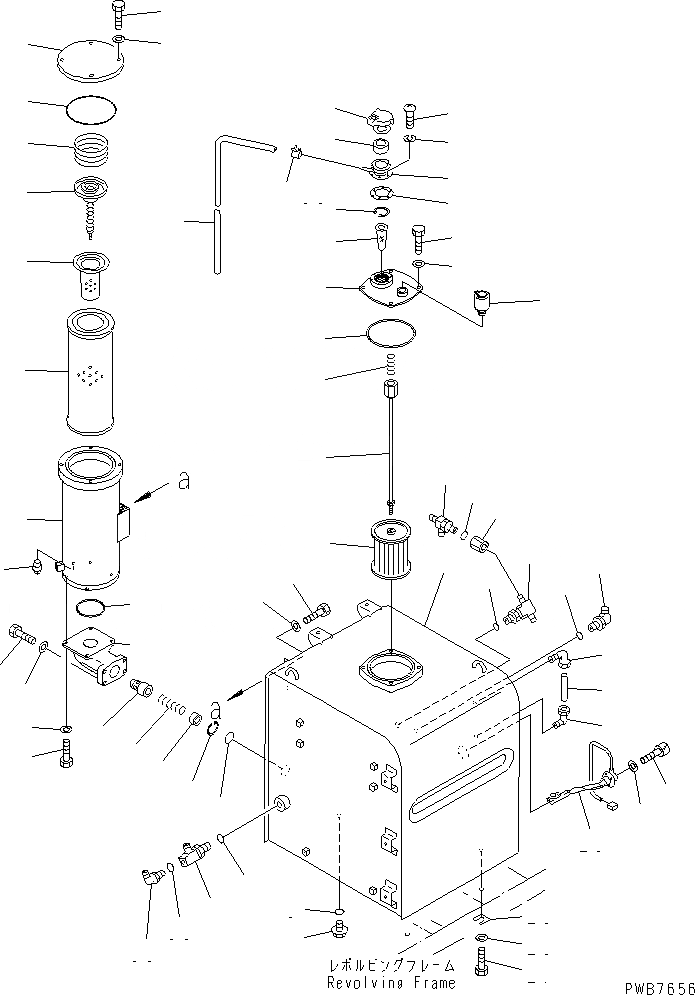 a

レボルビングフレーム
Revolving Frame

PWB7656