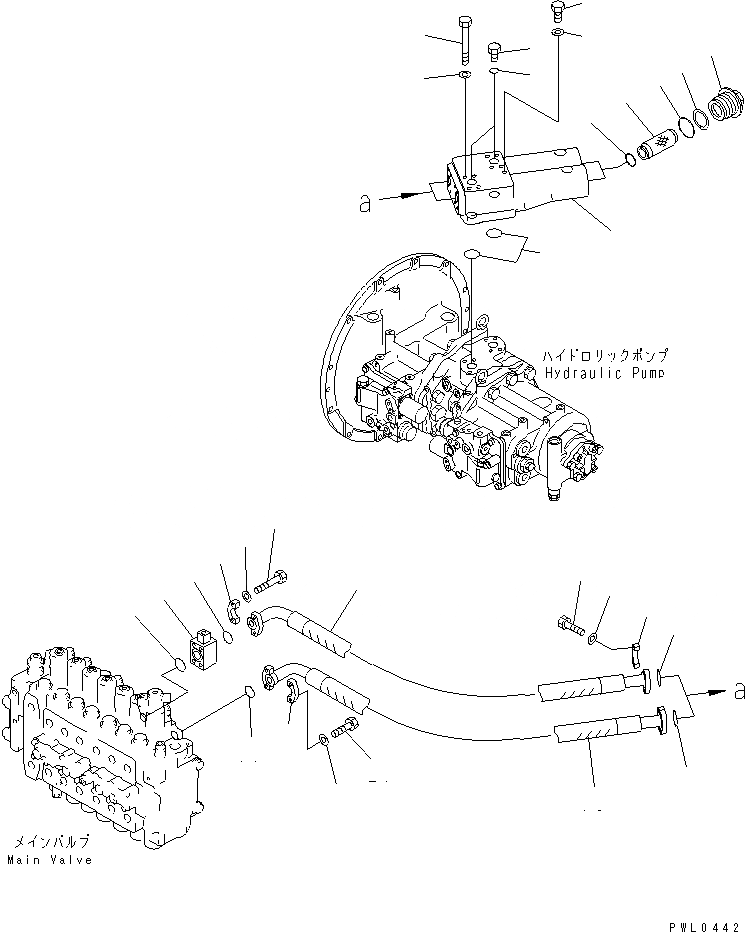 a

ハイドロリックポンプ
Hydraulic Pump

a

メインバルブ
Main Valve

PWL0442