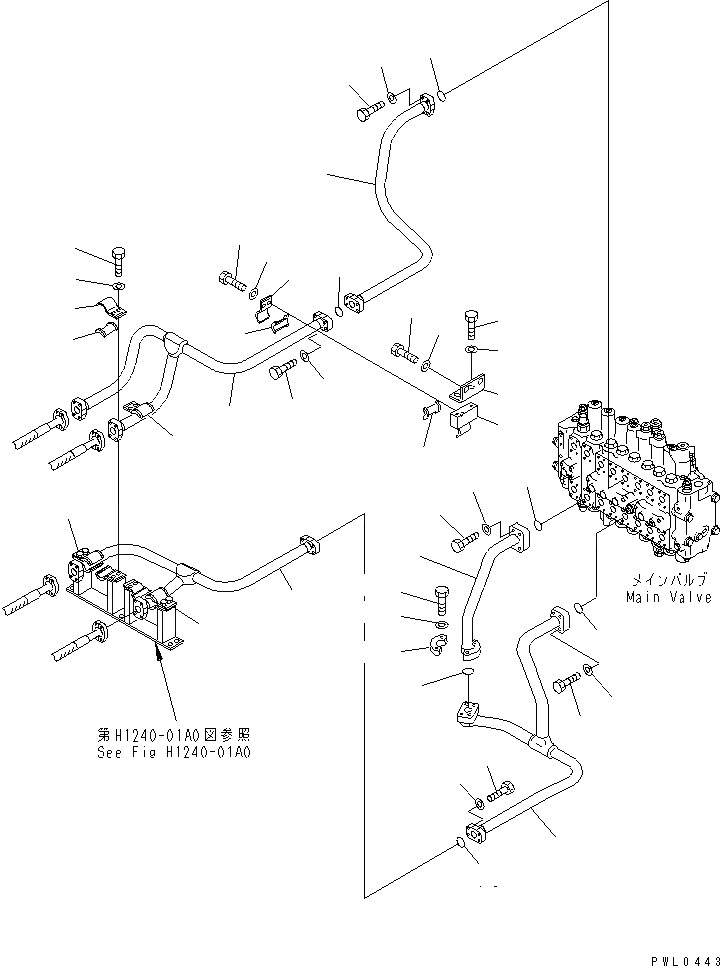 メインバルブ
Main Valve

第H1240-01A0図参照
See Fig H1240-01A0

PWL0443