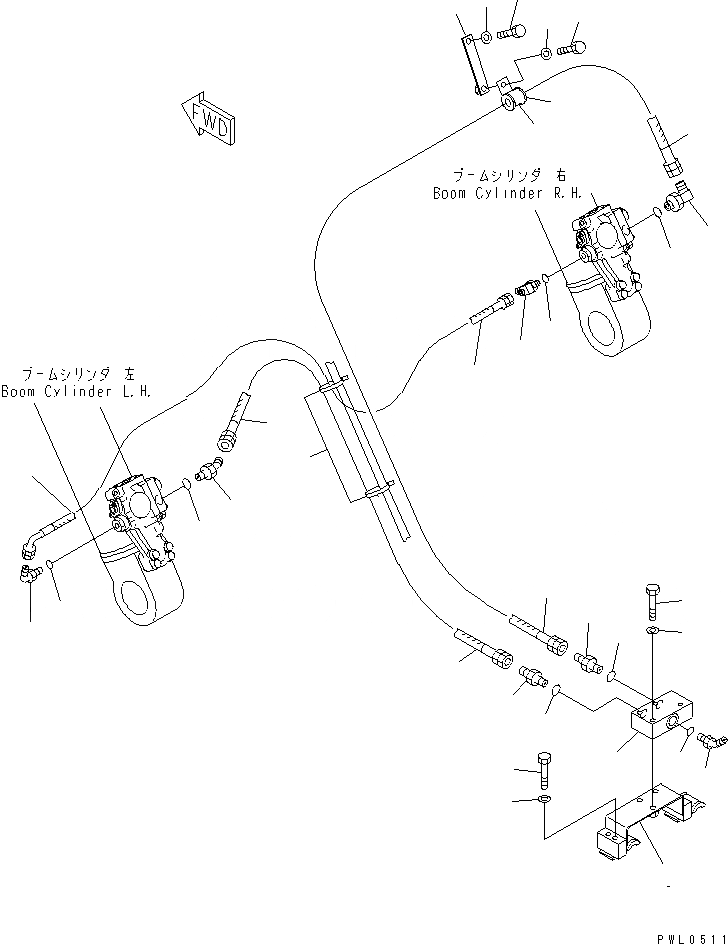 FWD

ブームシリンダ 右
Boom Cylinder R.H.

ブームシリンダ 左
Boom Cylinder L.H.

PWL0511