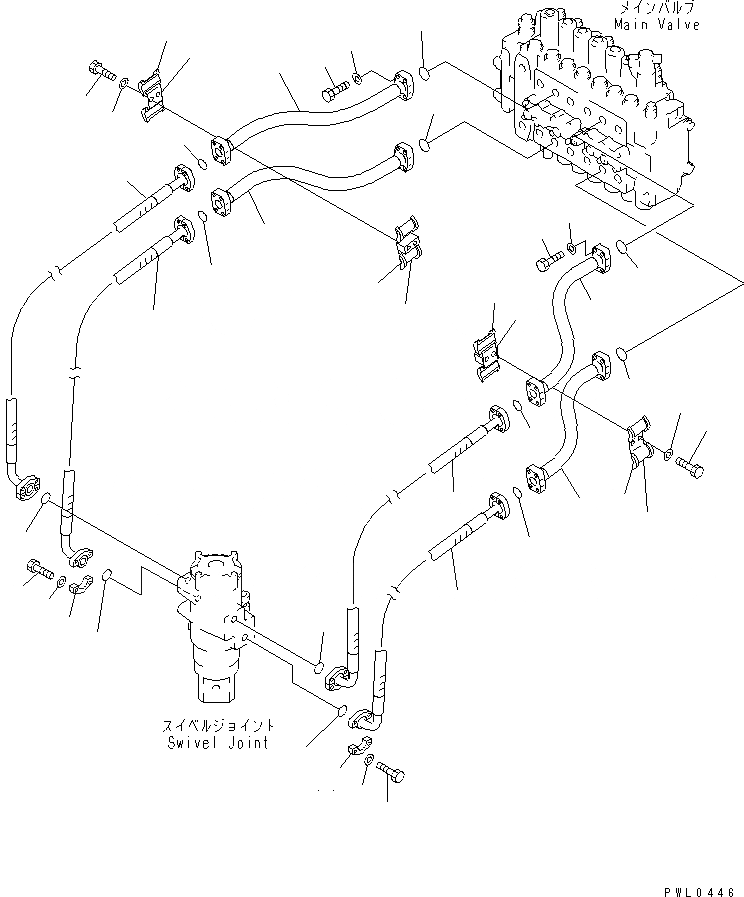 メインバルブ
Main Valve

スイベルジョイント
Swivel Joint

PWL0446