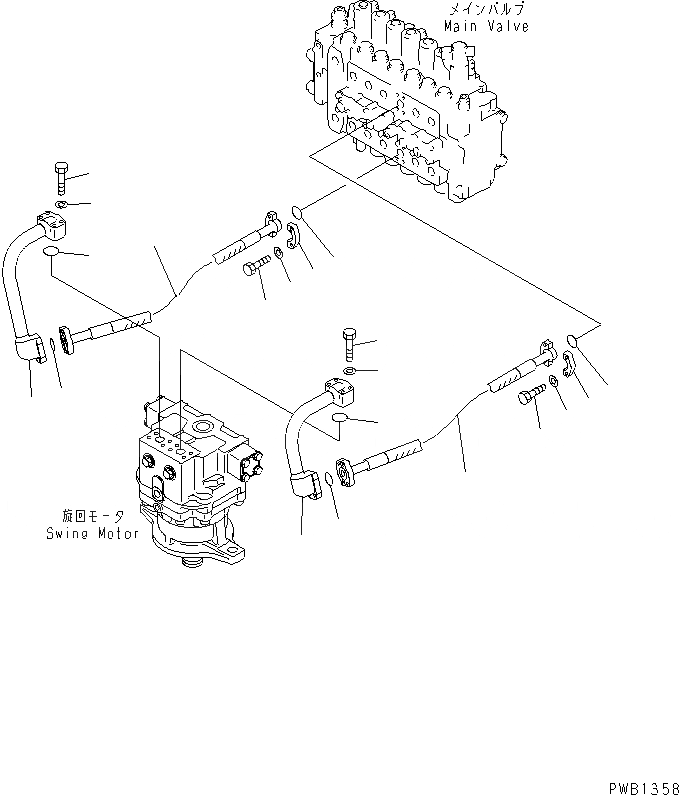 メインバルブ
Main Valve

旋回モータ
Swing Motor

PWB1358