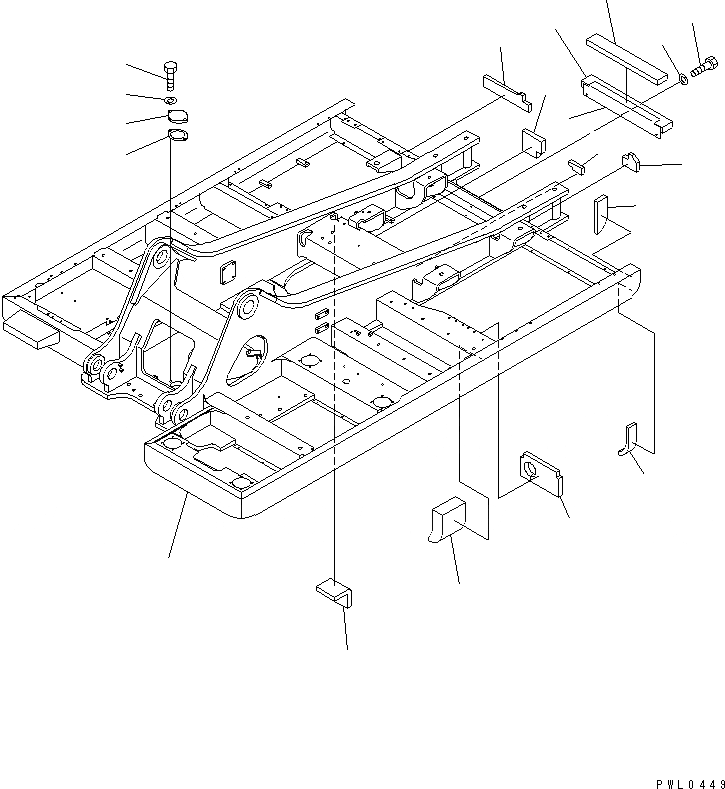 PWL0449