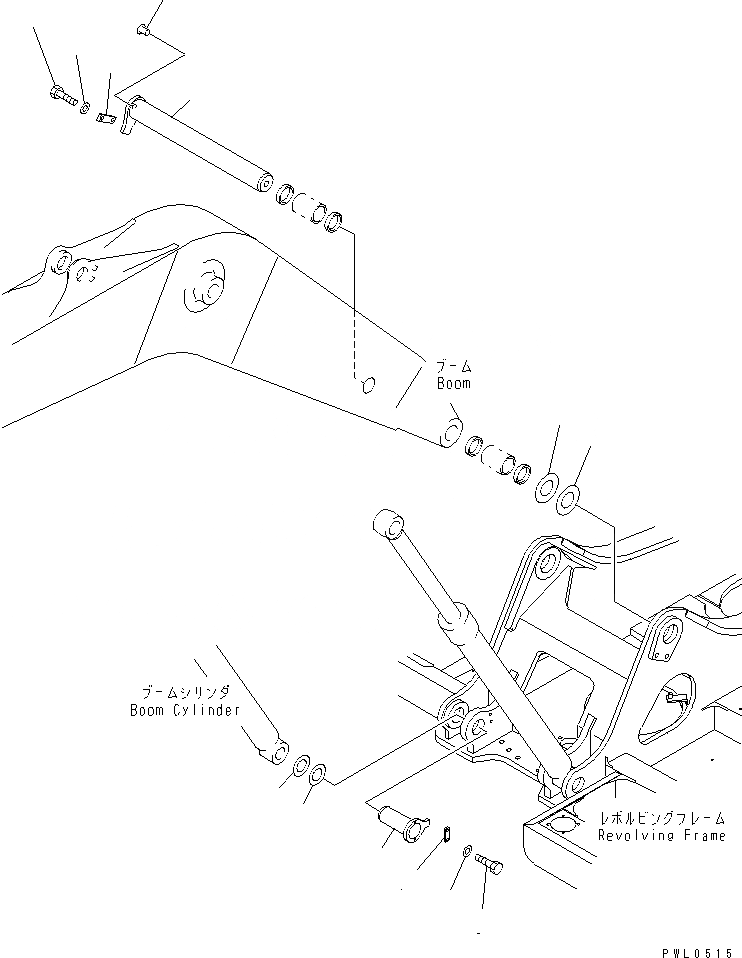 ブーム
Boom

ブームシリンダ
Boom Cylinder

レボルビングフレーム
Revolving Frame

PWL0515