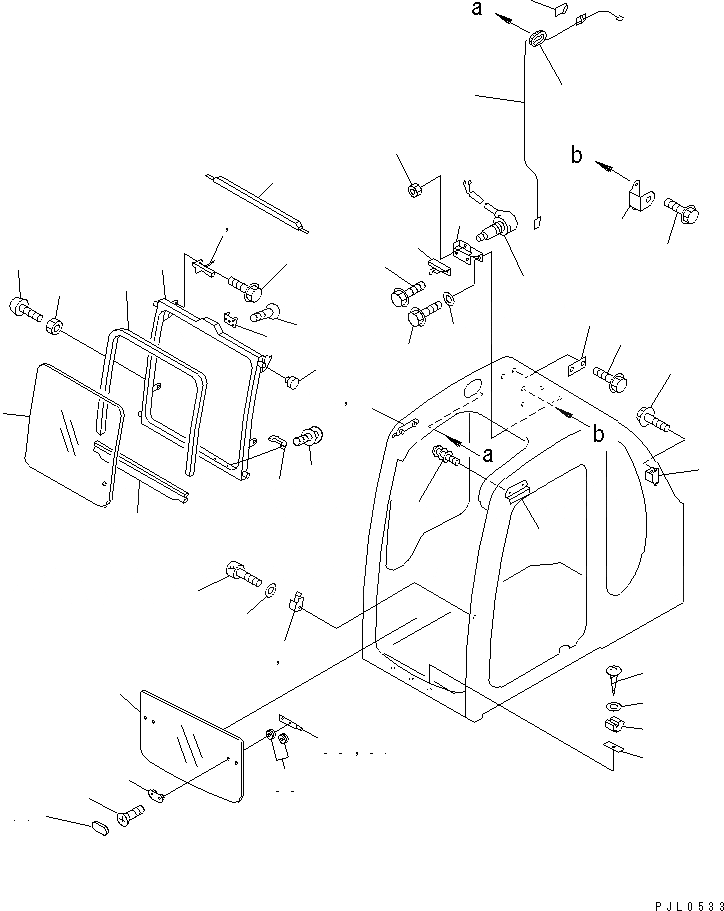 a
b
b
a
PJL0533