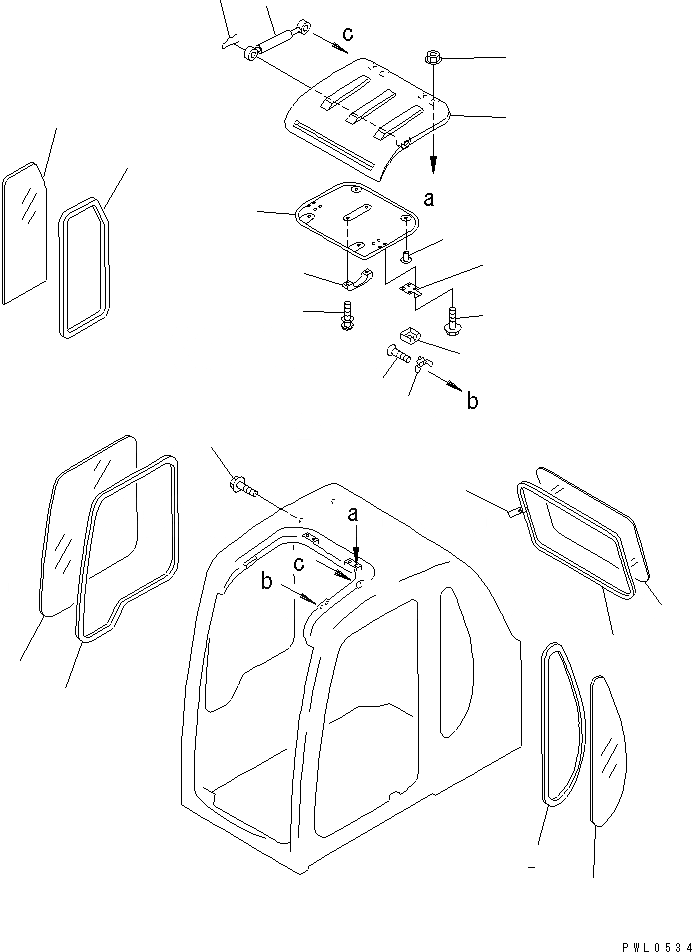 c
a
b
a
c
b
PWL0534