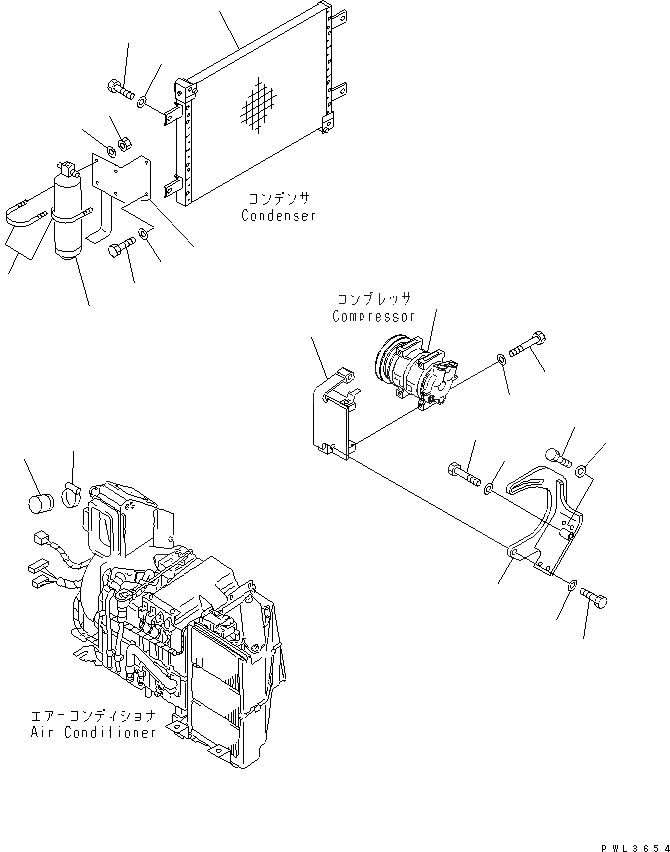 コンデンサ
Condenser

コンプレッサ
Compressor

エアーコンディショナ
Air Conditioner

PWL3654