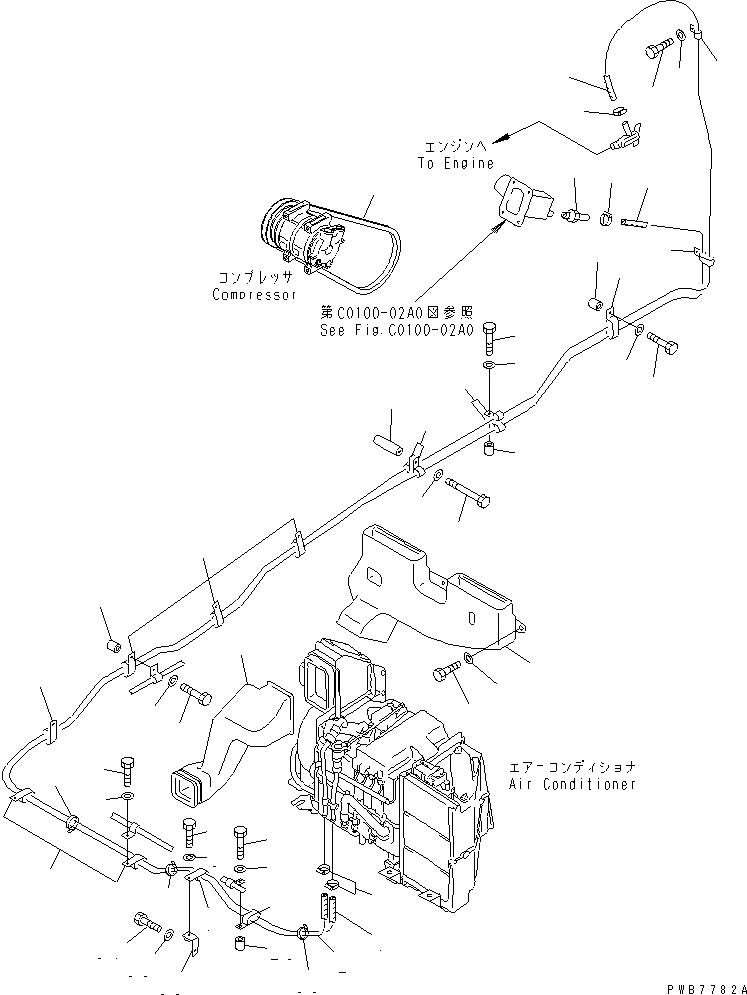 エンジンへ
To Engine

コンプレッサ
Compressor

第C0100-02A0図参照
See Fig.C0100-02A0

エアーコンディショナ
Air Conditioner

PWB7782A