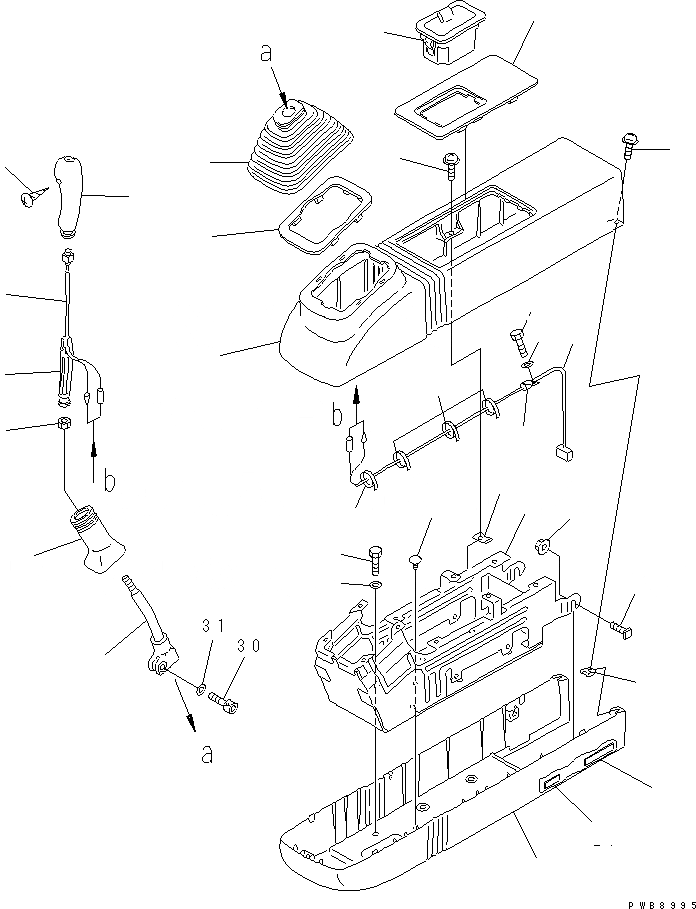 a

b

b

31

30

a

PWB8995