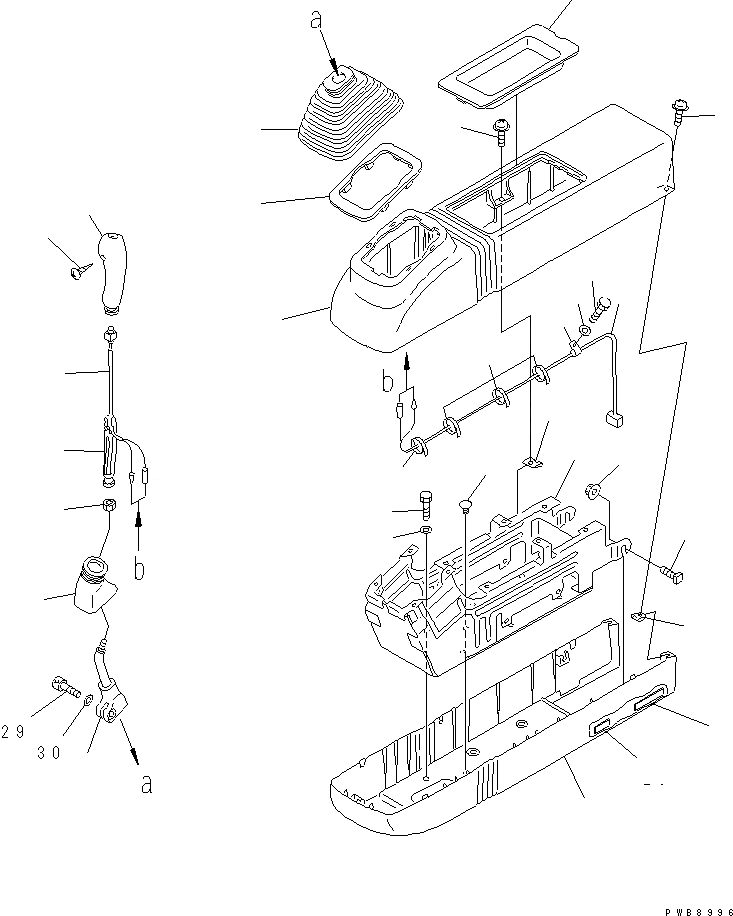 a

b

b

29

30

a

PWB8996