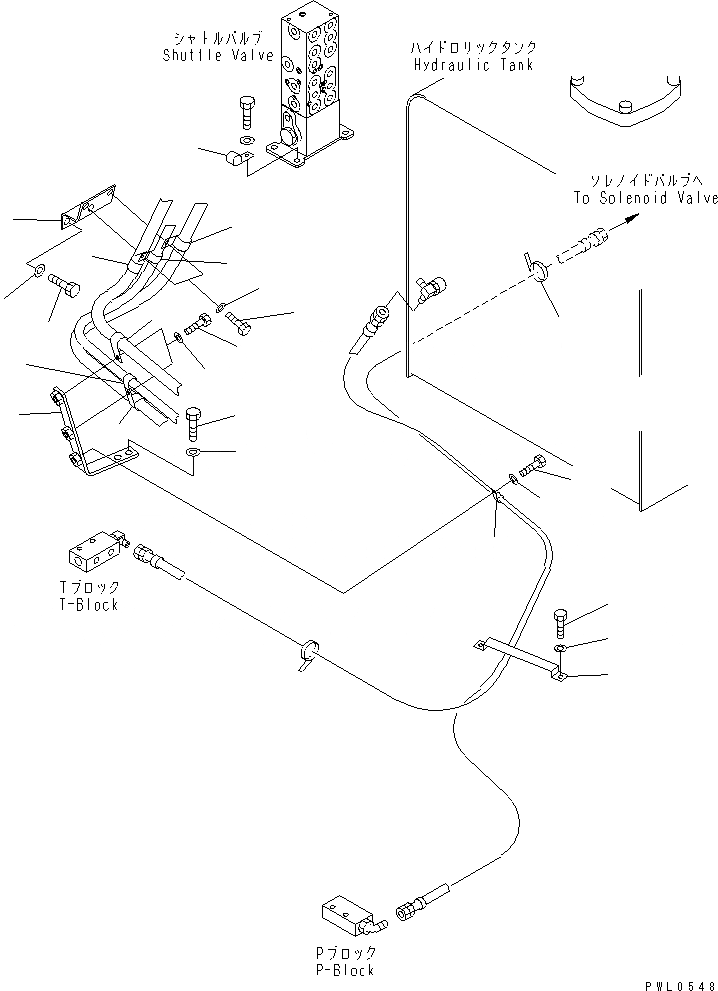 シャトルバルブ
Shuttle Valve

ハイドロリックタンク
Hydraulic Tank

ソレノイドバルブへ
To Solenoid Valve

Tブロック
T-Block

Pブロック
P-Block

PWL0548